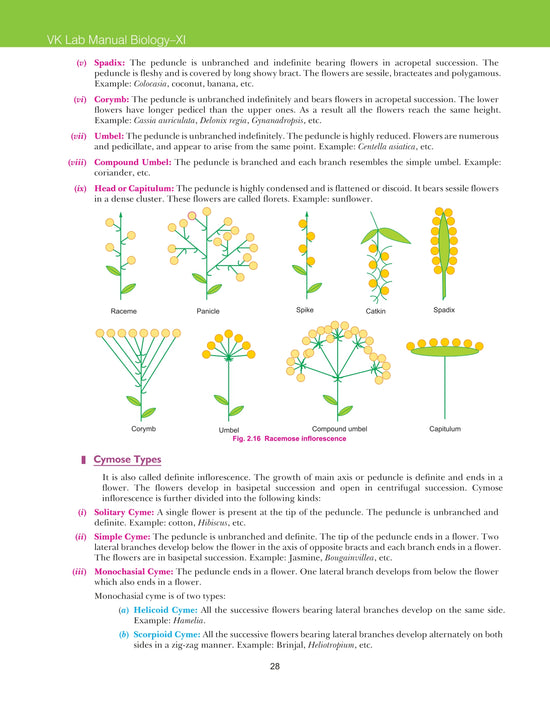 VK Lab Manual Biology–XI

(v) Spadix: The peduncle is unbranched and indefinite bearing flowers in acropetal succession. The peduncle is fleshy and is covered by long showy bract. The flowers are sessile, bracteates and polygamous. Example: Colocasia, coconut, banana, etc.

(vi) Corymb: The peduncle is unbranched indefinitely and bears flowers in acropetal succession. The lower flowers have longer pedicel than the upper ones. As a result all the flowers reach the same height. Example: Cassia auriculata, Delonix regia, Gynanadropsis, etc.

(vii) Umbel: The peduncle is unbranched indefinitely. The peduncle is highly reduced. Flowers are numerous and pedicillate, and appear to arise from the same point. Example: Centella asiatica, etc.

(viii) Compound Umbel: The peduncle is branched and each branch resembles the simple umbel. Example: coriander, etc.

(ix) Head or Capitulum: The peduncle is highly condensed and is flattened or discoid. It bears sessile flowers in a dense cluster. These flowers are called florets. Example: sunflower.

Raceme
Panicle
Spike
Catkin
Spadix
Corymb
Umbel
Compound umbel
Capitulum

Fig. 2.16 Racemose inflorescence

Cymose Types

It is also called definite inflorescence. The growth of main axis or peduncle is definite and ends in a flower. The flowers develop in basipetal succession and open in centrifugal succession. Cymose inflorescence is further divided into the following kinds:

(i) Solitary Cyme: A single flower is present at the tip of the peduncle. The peduncle is unbranched and definite. Example: cotton, Hibiscus, etc.

(ii) Simple Cyme: The peduncle is unbranched and definite. The tip of the peduncle ends in a flower. Two lateral branches develop below the flower in the axis of opposite bracts and each branch ends in a flower. The flowers are in basipetal succession. Example: Jasmine, Bougainvillea, etc.

(iii) Monochasial Cyme: The peduncle ends in a flower. One lateral branch develops from below the flower which also ends in a flower.

Monochasial cyme is of two types:

(a) Helicoid Cyme: All the successive flowers bearing lateral branches develop on the same side. Example: Hamelia.

(b) Scorpioid Cyme: All the successive flowers bearing lateral branches develop alternately on both sides in a zig-zag manner. Example: Brinjal, Heliotropium, etc.

28